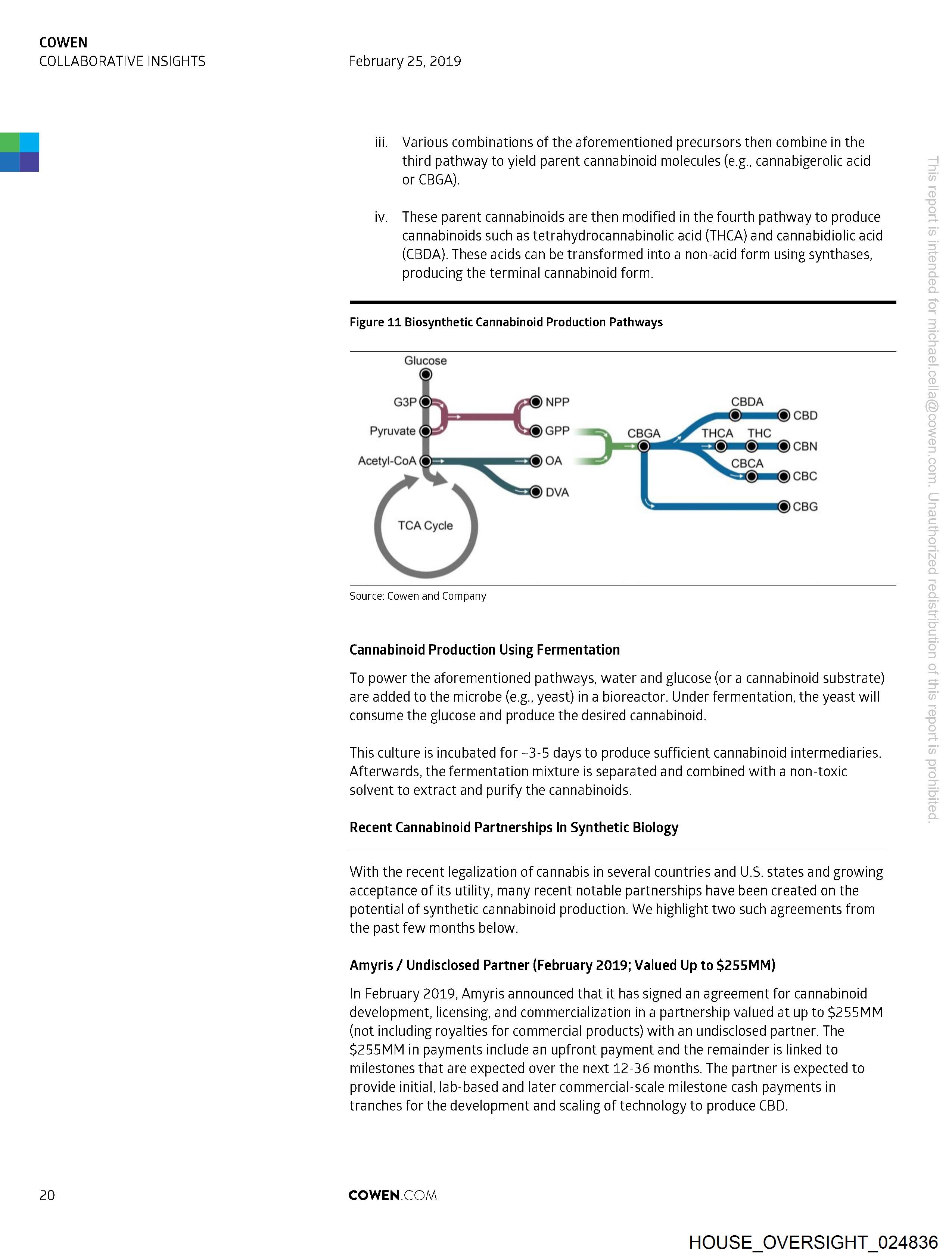 COWEN
COLLABORATIVE INSIGHTS

February 25, 2019

iii. Various combinations of the aforementioned precursors then combine in the third pathway to yield parent cannabinoid molecules (e.g., cannabigerolic acid or CBGA).

iv. These parent cannabinoids are then modified in the fourth pathway to produce cannabinoids such as tetrahydrocannabinolic acid (THCA) and cannabidiolic acid (CBDA). These acids can be transformed into a non-acid form using synthases, producing the terminal cannabinoid form.

Figure 11 Biosynthetic Cannabinoid Production Pathways

Glucose
G3P
Pyruvate
Acetyl-CoA
TCA Cycle
NPP
GPP
OA
DVA
CBGA
CBDA
THCA
THC
CBCA
CBD
CBN
CBC
CBG

Source: Cowen and Company

Cannabinoid Production Using Fermentation

To power the aforementioned pathways, water and glucose (or a cannabinoid substrate) are added to the microbe (e.g., yeast) in a bioreactor. Under fermentation, the yeast will consume the glucose and produce the desired cannabinoid.

This culture is incubated for ~3-5 days to produce sufficient cannabinoid intermediaries. Afterwards, the fermentation mixture is separated and combined with a non-toxic solvent to extract and purify the cannabinoids.

Recent Cannabinoid Partnerships In Synthetic Biology

With the recent legalization of cannabis in several countries and U.S. states and growing acceptance of its utility, many recent notable partnerships have been created on the potential of synthetic cannabinoid production. We highlight two such agreements from the past few months below.

Amyris / Undisclosed Partner (February 2019; Valued Up to $255MM)

In February 2019, Amyris announced that it has signed an agreement for cannabinoid development, licensing, and commercialization in a partnership valued at up to $255MM (not including royalties for commercial products) with an undisclosed partner. The $255MM in payments include an upfront payment and the remainder is linked to milestones that are expected over the next 12-36 months. The partner is expected to provide initial, lab-based and later commercial-scale milestone cash payments in tranches for the development and scaling of technology to produce CBD.

This report is intended for michael.cella@cowen.com. Unauthorized redistribution of this report is prohibited.

20

COWEN.COM

HOUSE_OVERSIGHT_024836